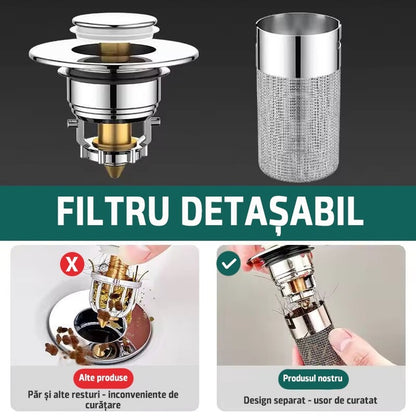 FILTRU DETAȘABIL

X

Alte produse

Păr și alte resturi - inconveniente de curățare

Produsul nostru

Design separat - usor de curatat