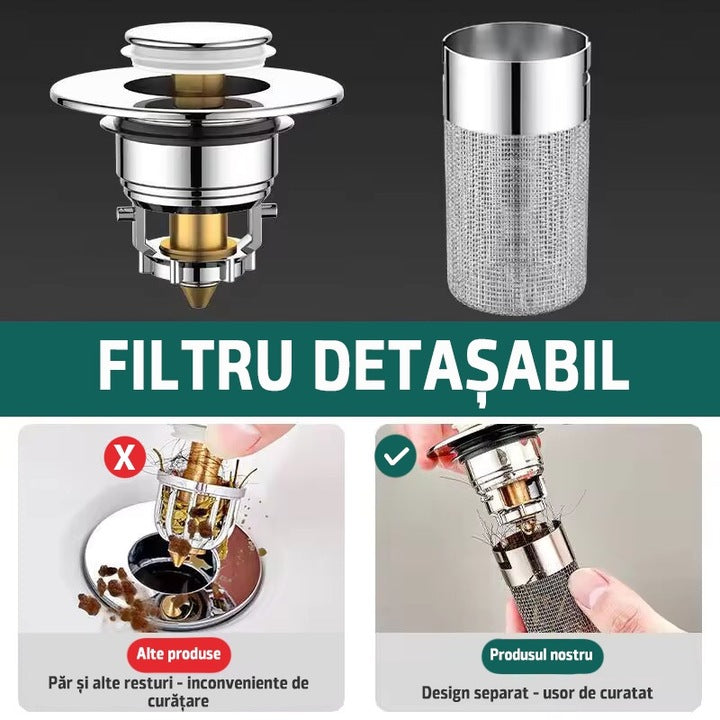 FILTRU DETAȘABIL

X

Alte produse

Păr și alte resturi - inconveniente de curățare

Produsul nostru

Design separat - usor de curatat